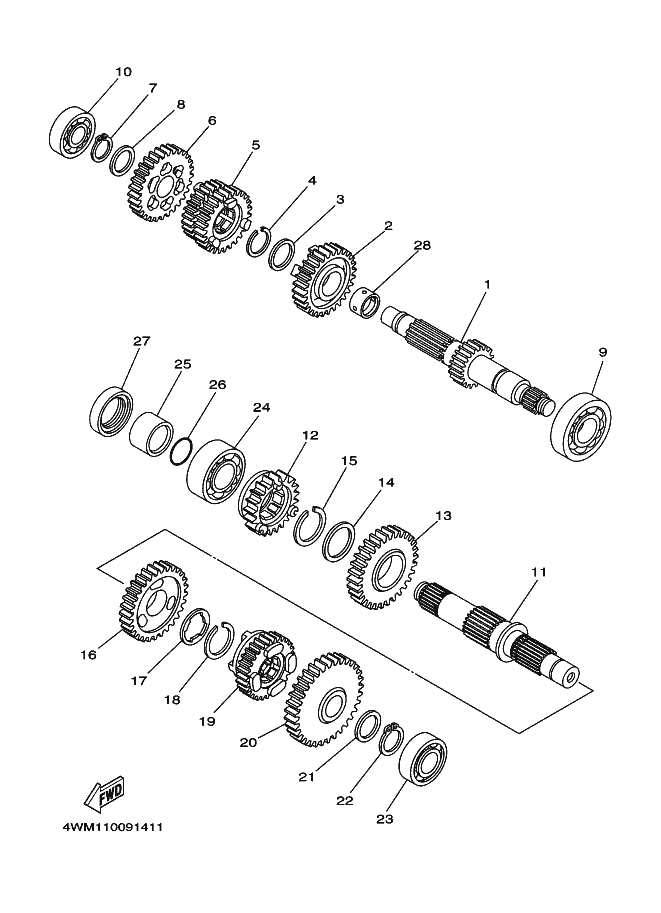 10
7
8
6
5
4
3
2
28
1
9
27
25
26
24
12
15
14
13
11
16
17
18
19
20
21
22
23
FWD
4WM110091411