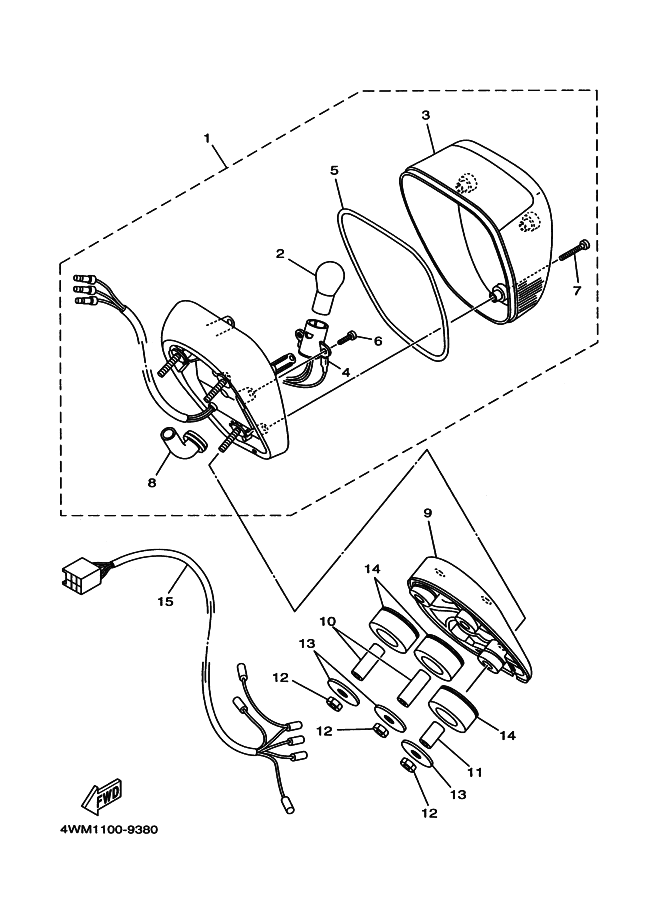 1
3
5
2
7
6
4
8
9
14
15
10
13
12
12
14
11
13
12
FWD
4WM1100-9380