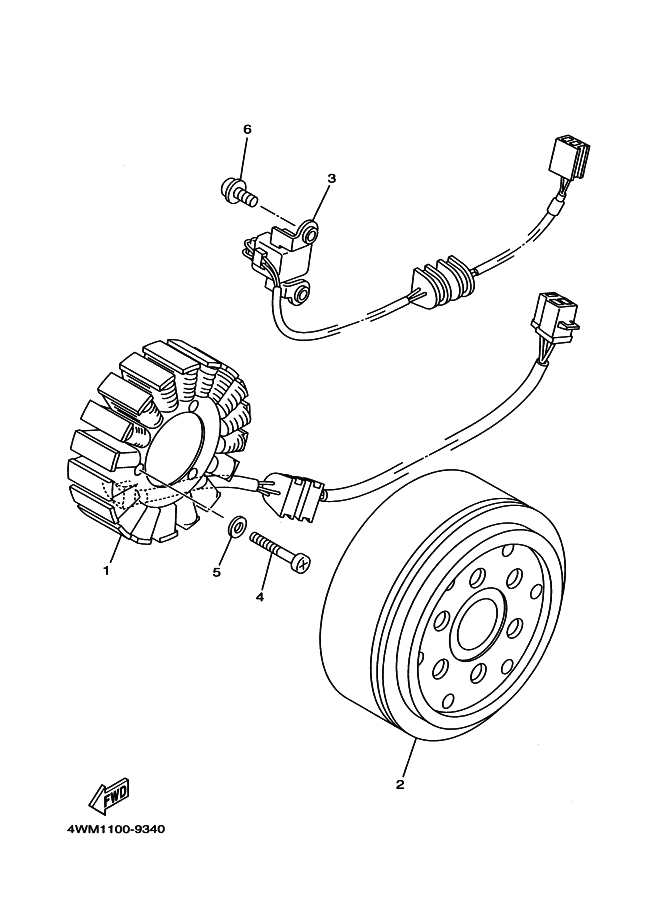 6
3
1
5
4
2
FWD
4WM1100-9340