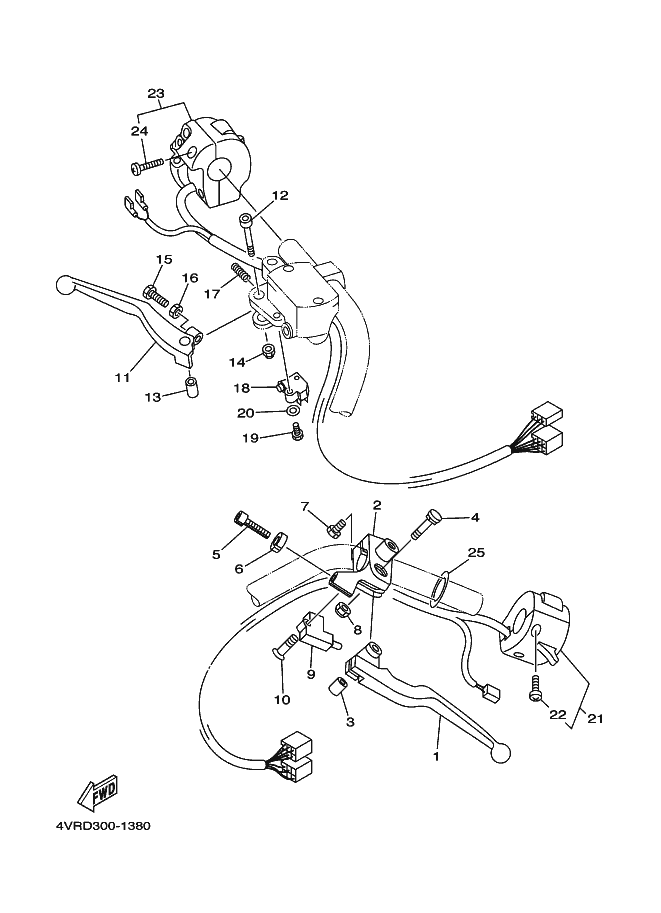 23
24
12
15
16
17
11
14
13
18
20
19
7
2
4
5
6
25
8
9
10
3
22
21
1
FWD
4VRD300-1380