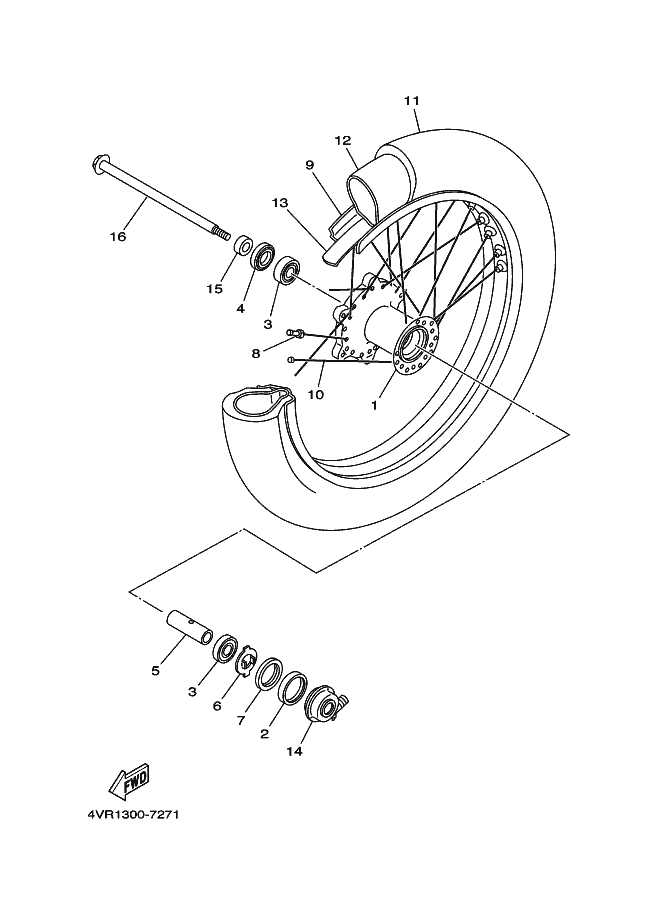 11
12
9
13
16
15
4
3
8
10
1
5
3
6
7
2
14
FWD
4VR1300-7271