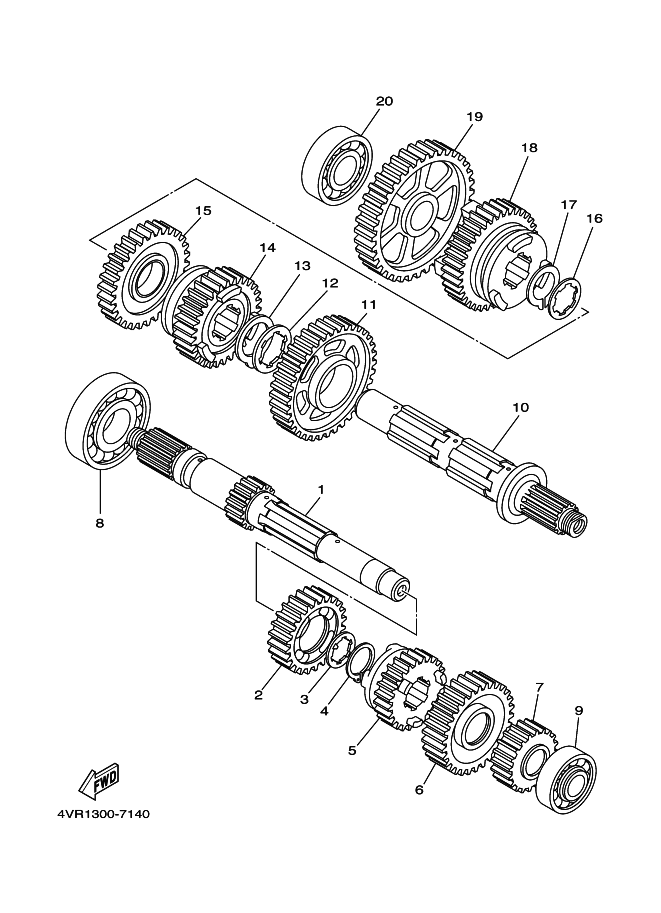 20
19
18
17
16
15
14
13
12
11
10
8
1
2
3
4
5
6
7
9
FWD
4VR1300-7140