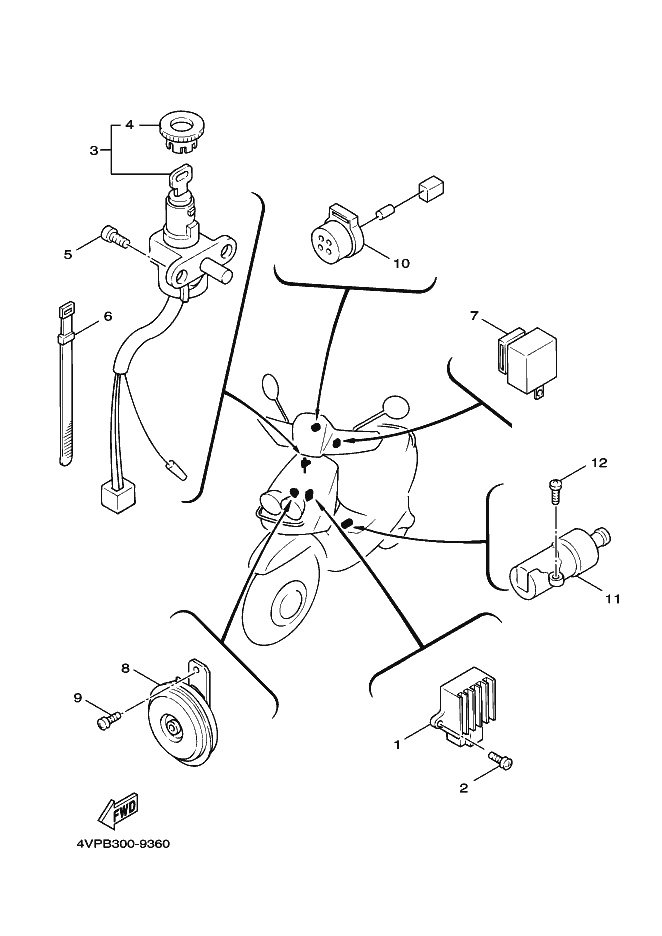 4
3
5
6
10
7
12
11
8
9
1
2
FWD
4VPB300-9360