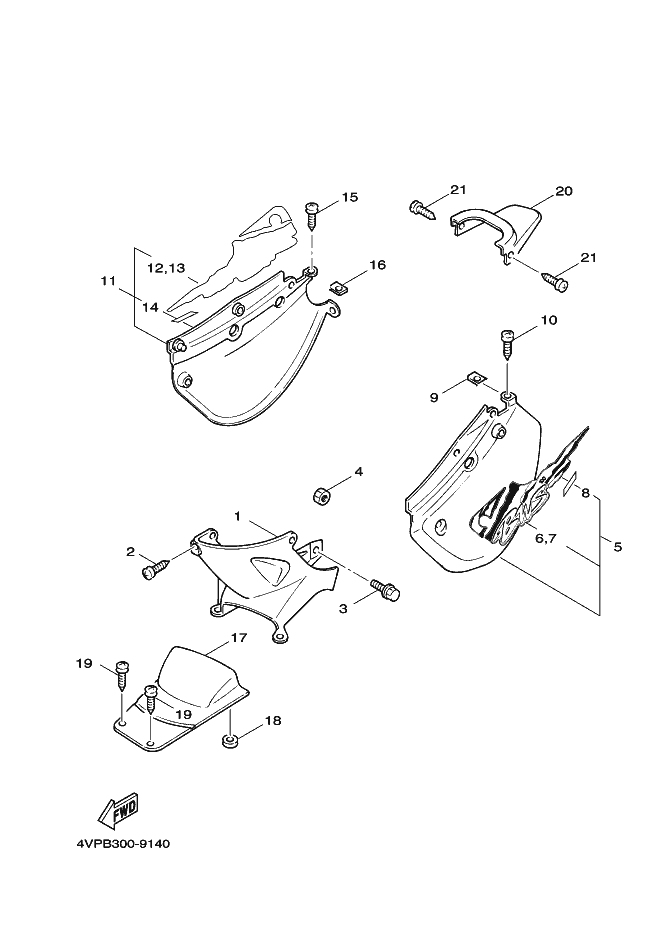 15
21
20
12,13
16
11
21
14
10
9
4
8
1
6,7
5
2
3
17
19
19
18
FWD
4VPB300-9140