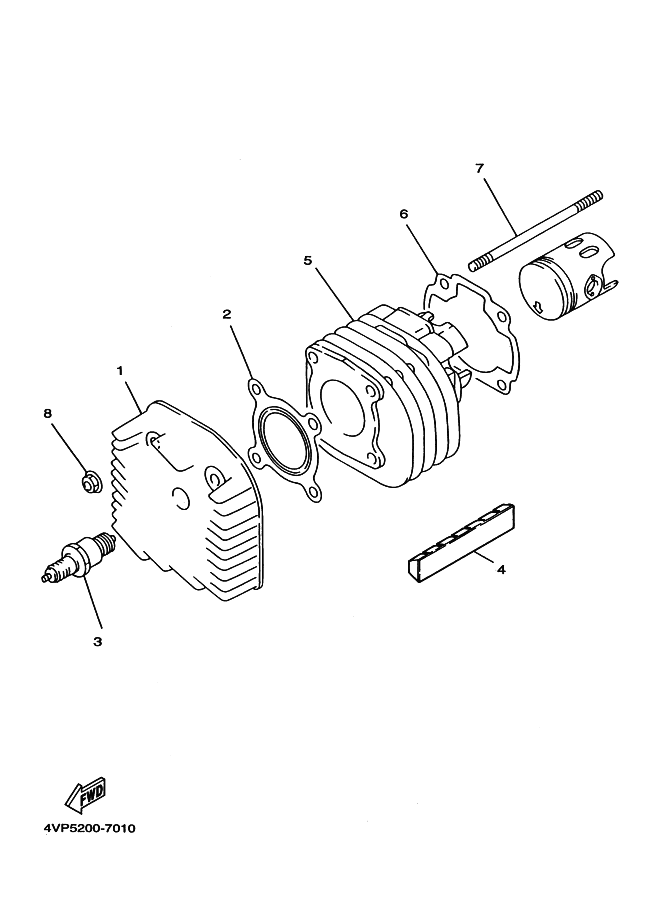 7
6
5
2
1
8
4
3
FWD
4VP5200-7010