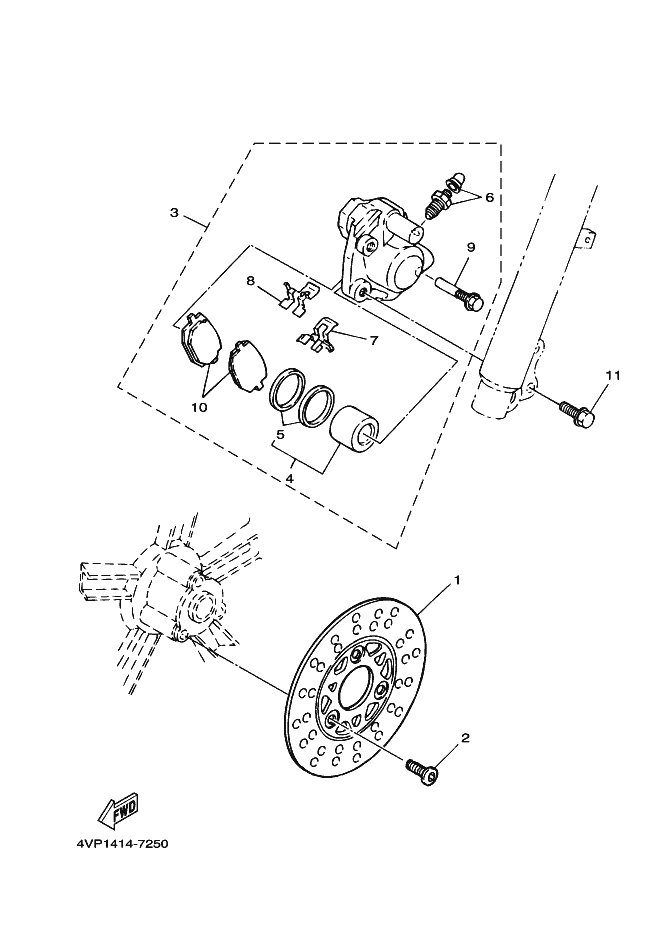 3
6
9
8
7
11
10
5
4
1
2
FWD
4VP1414-7250