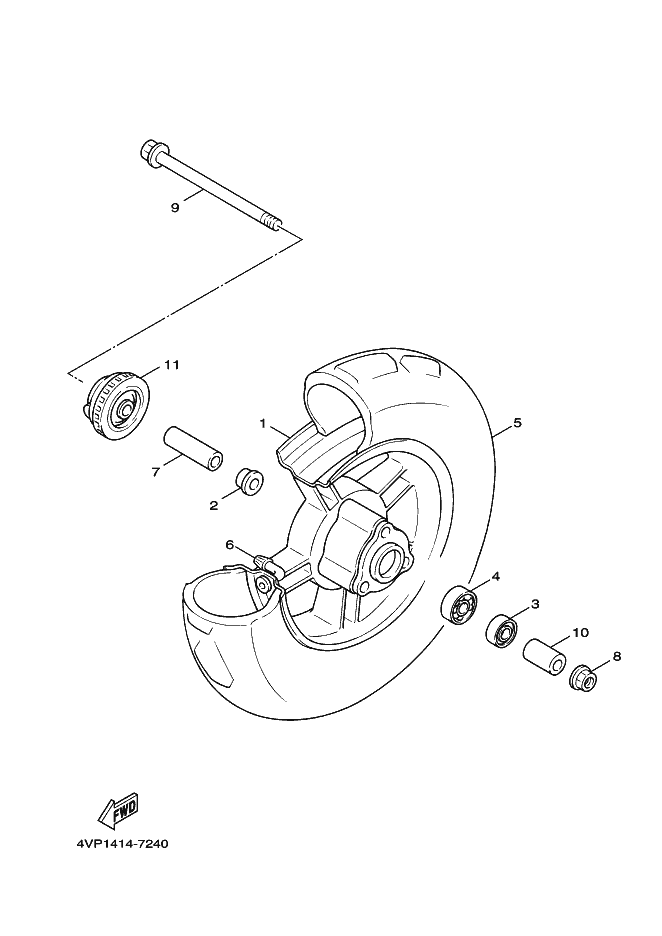 9
11
1
5
7
2
6
4
3
10
8
FWD
4VP1414-7240