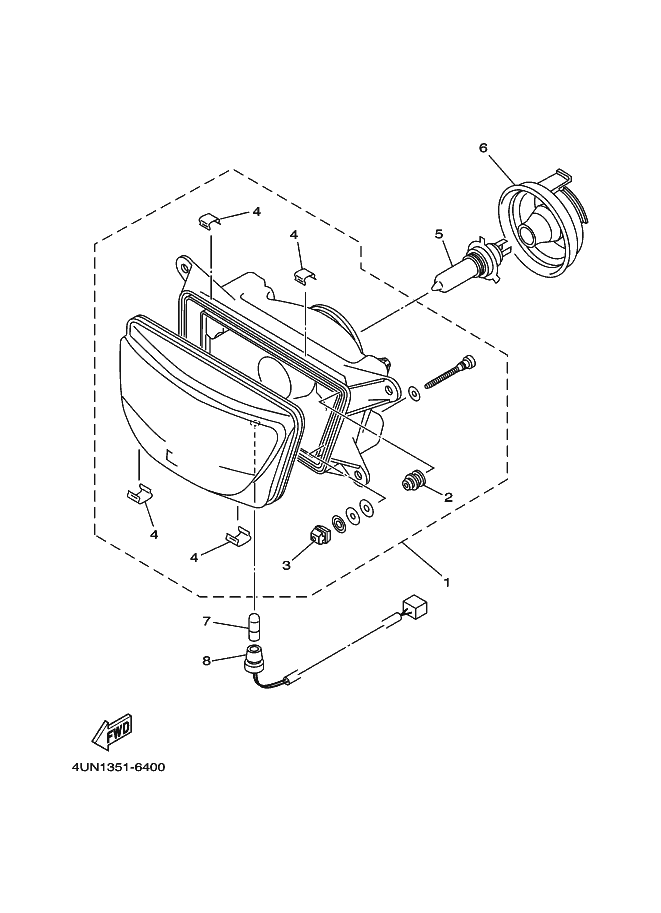 6
4
4
5
2
4
4
3
1
7
8
FWD
4UN1351-6400