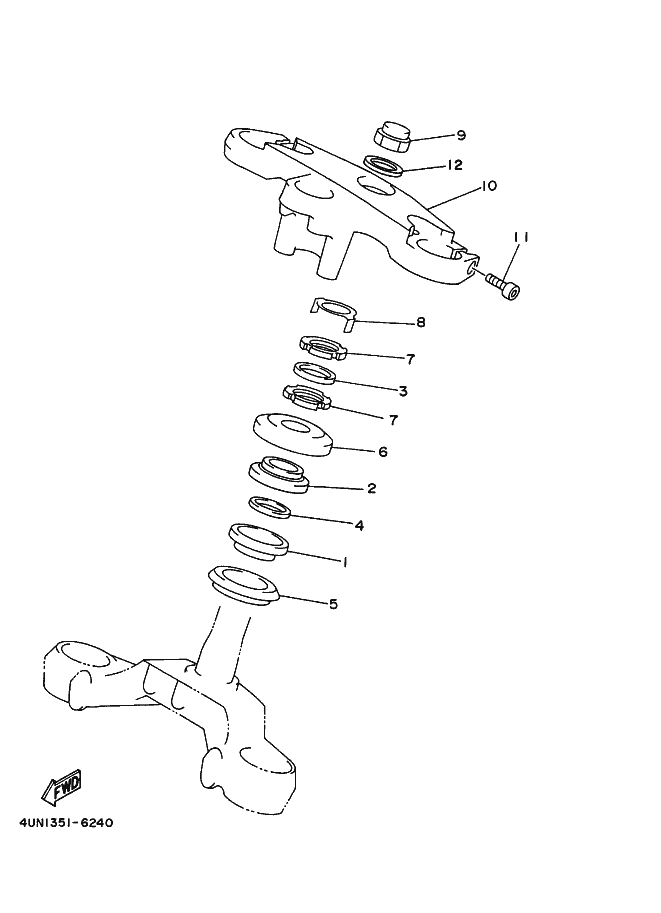 9
12
10
11
8
7
3
7
6
2
4
1
5
FWD
4UN1351-6240