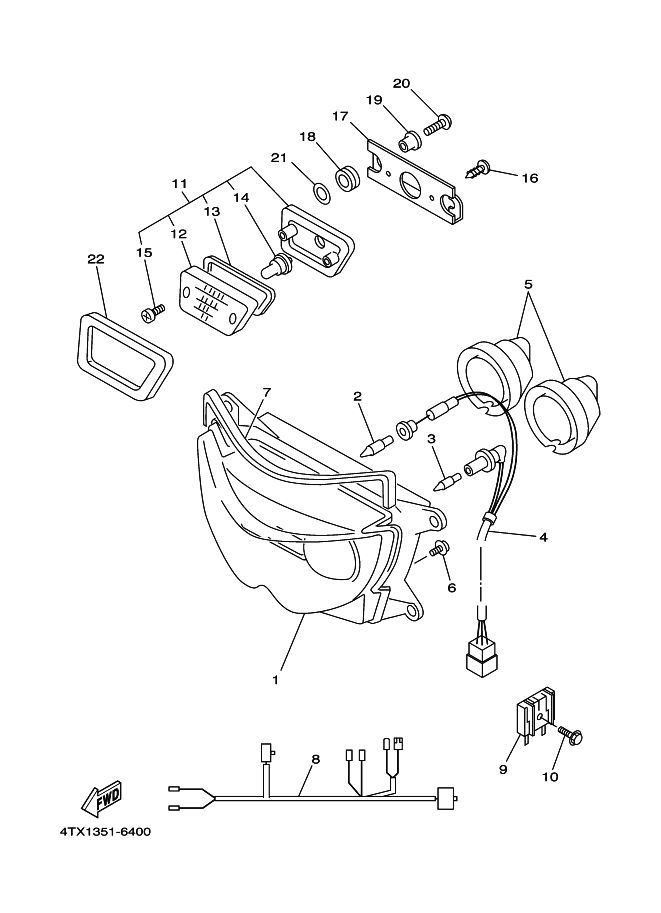 20
19
17
18
21
16
11
13
14
12
15
22
5
7
2
3
4
6
1
8
9
10
FWD
4TX1351-6400