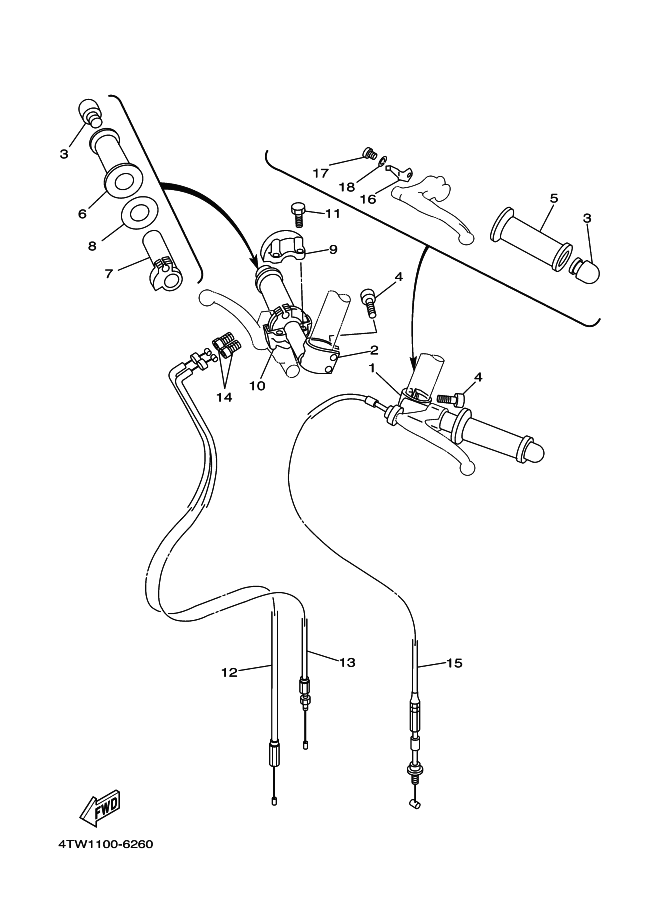 3
6
8
7
17
18
16
5
3
11
9
4
2
10
14
1
4
12
13
15
FWD
4TW1100-6260