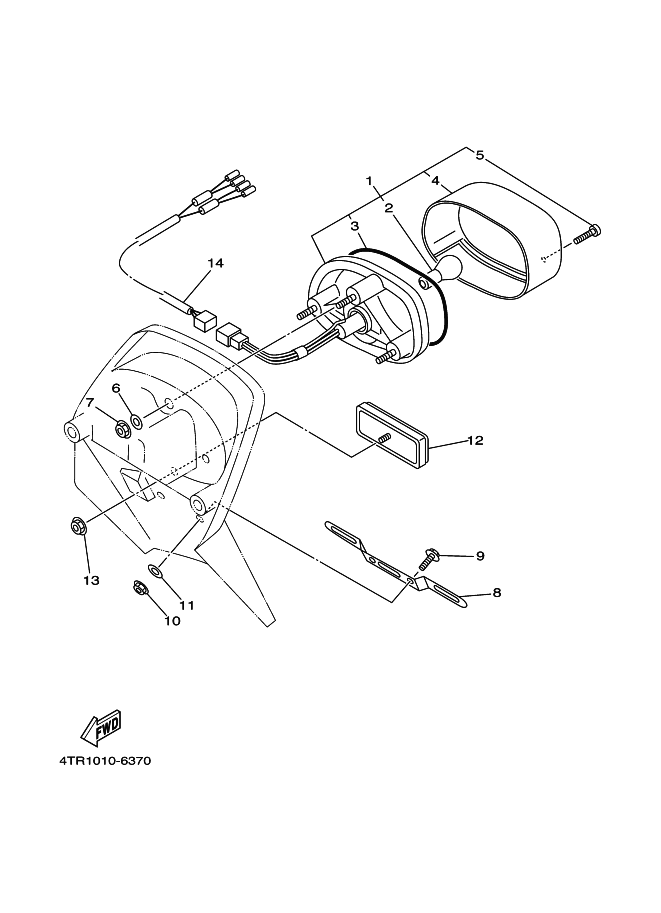 5
1
4
2
3
14
6
7
12
9
8
13
11
10
FWD
4TR1010-6370