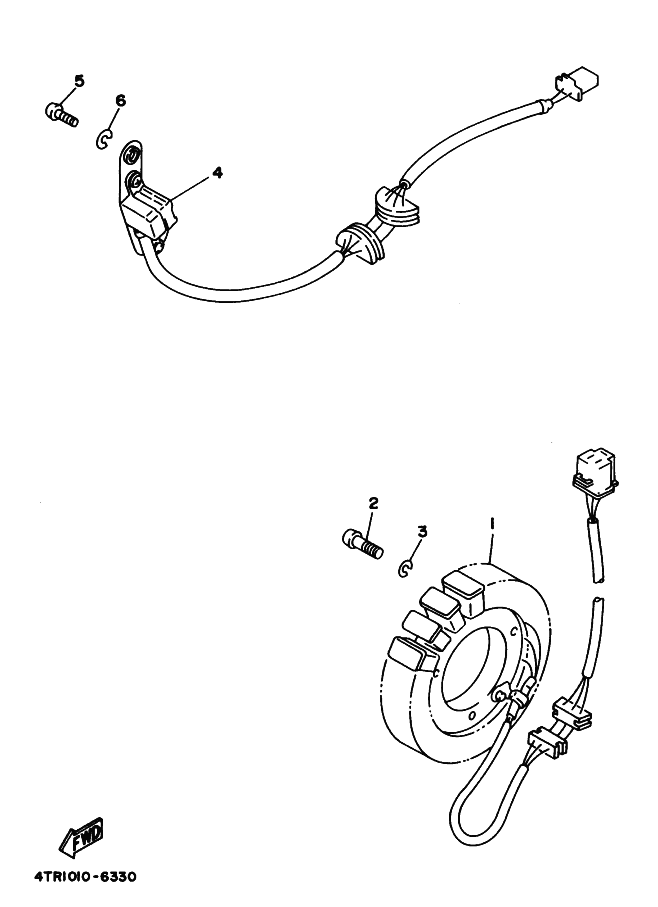 5
6
4
2
3
1
FWD
4TR1010-6330