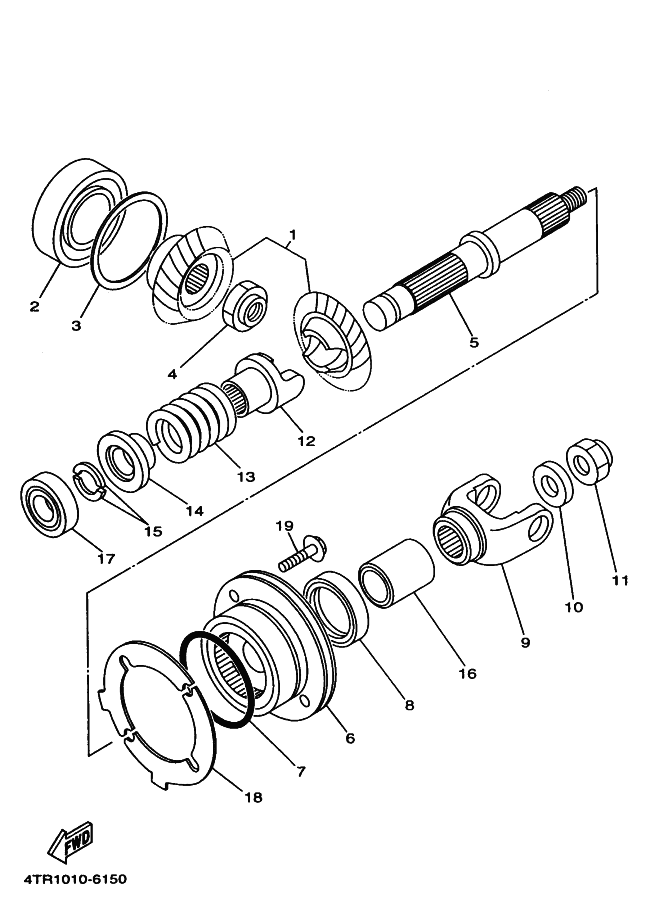 1
2
3
4
5
12
13
14
15
17
19
11
10
9
16
8
6
7
18
FWD
4TR1010-6150