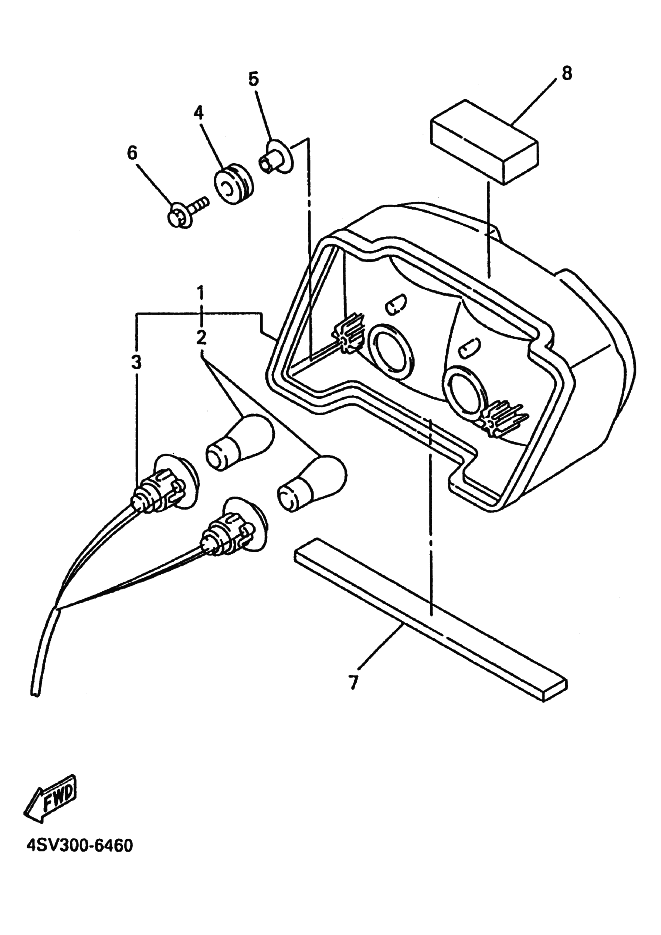 8
5
4
6
1
2
3
7
FWD
4SV300-6460