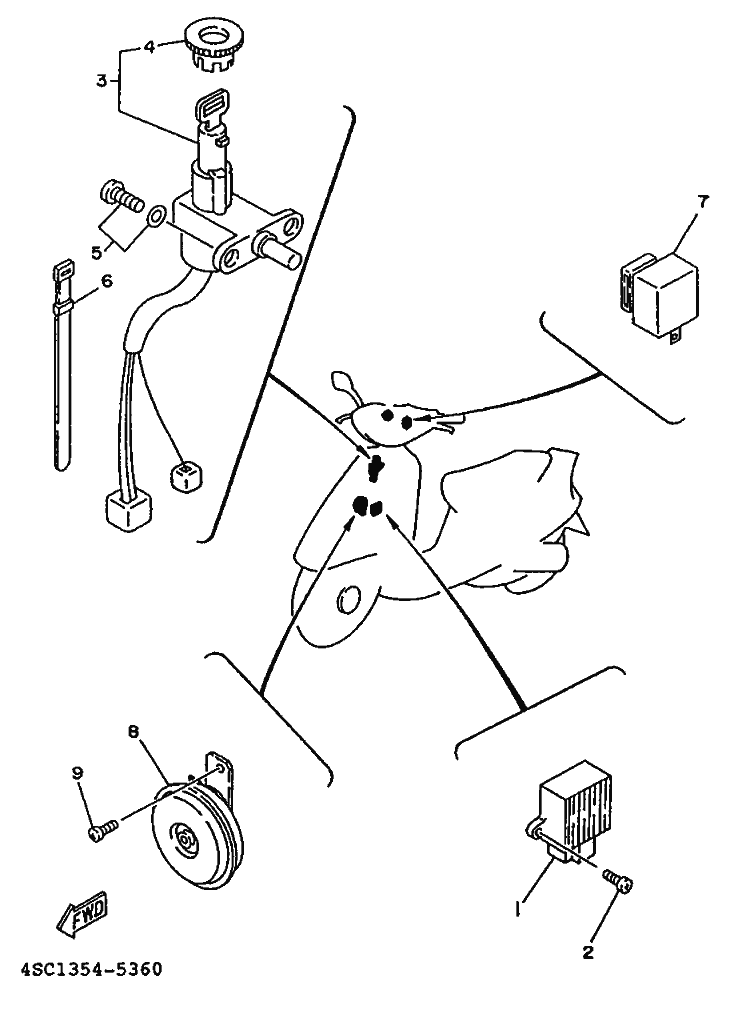 4
3
5
6
7
8
9
1
2
FWD
4SC1354-5360