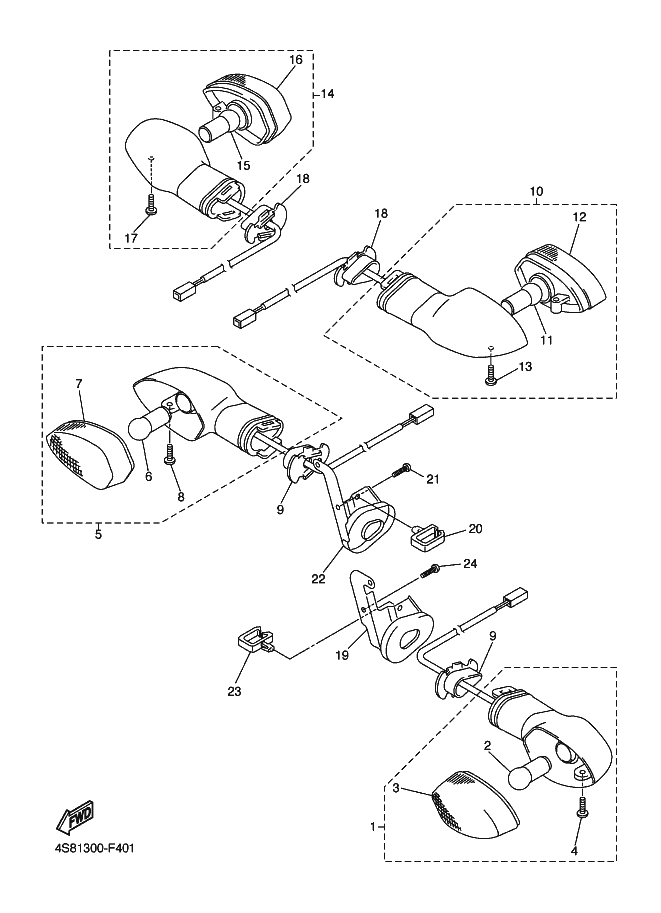 16
14
15
18
17
10
12
18
11
13
7
6
8
9
21
5
20
22
24
9
19
23
2
3
1
4
FWD
4S81300-F401