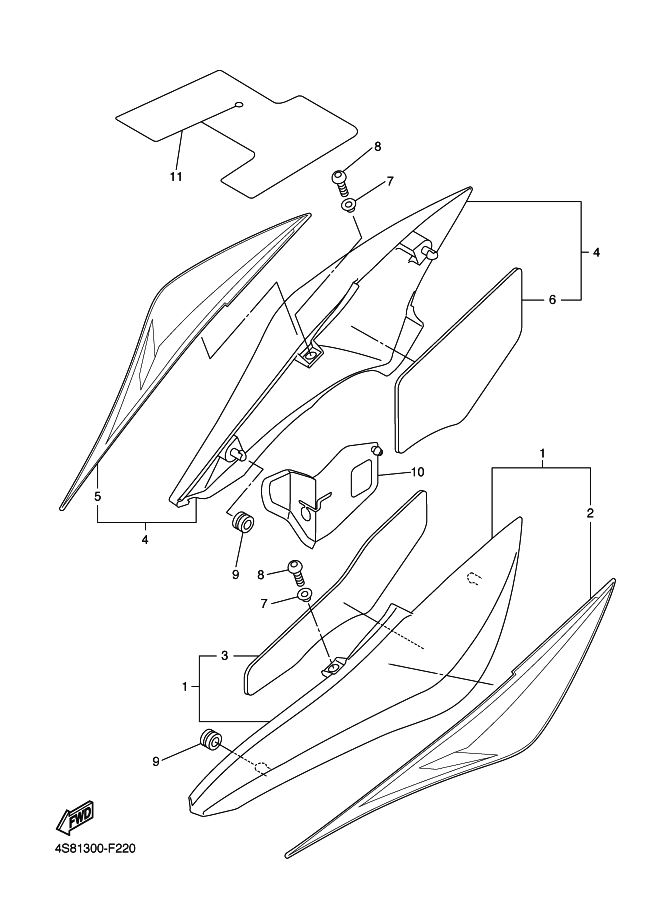 11
8
7
4
6
5
4
10
1
2
9
8
7
3
1
9
FWD
4S81300-F220