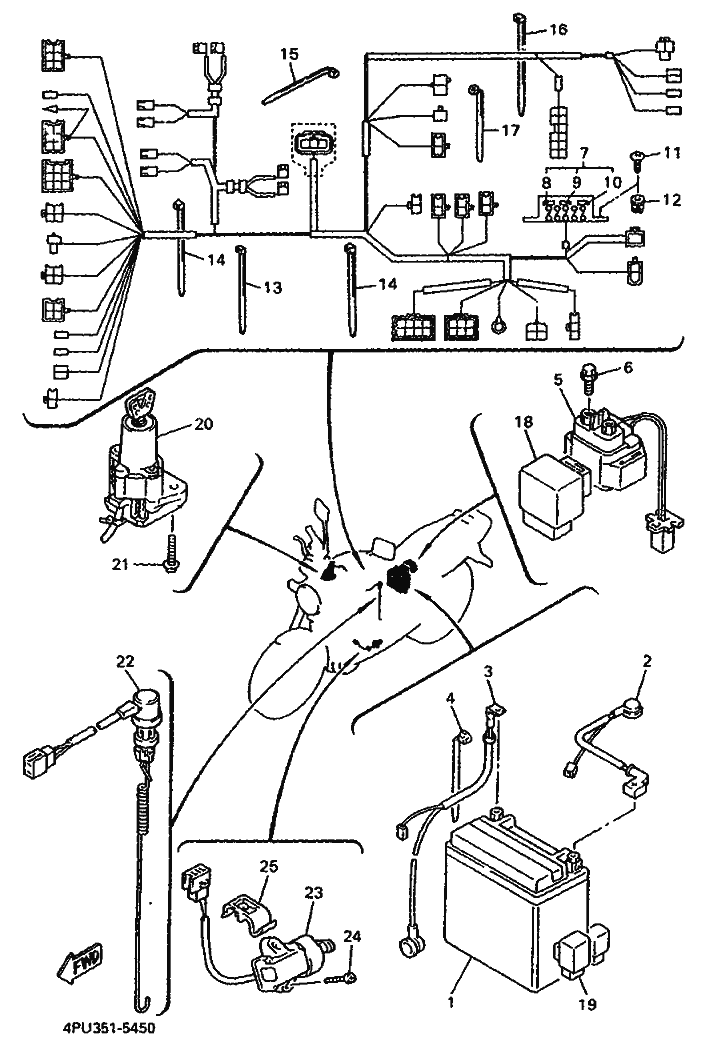 16
15
17
7
11
8
9
10
12
14
13
14
6
5
20
18
21
22
2
3
4
25
23
24
FWD
1
19
4PU351-5450