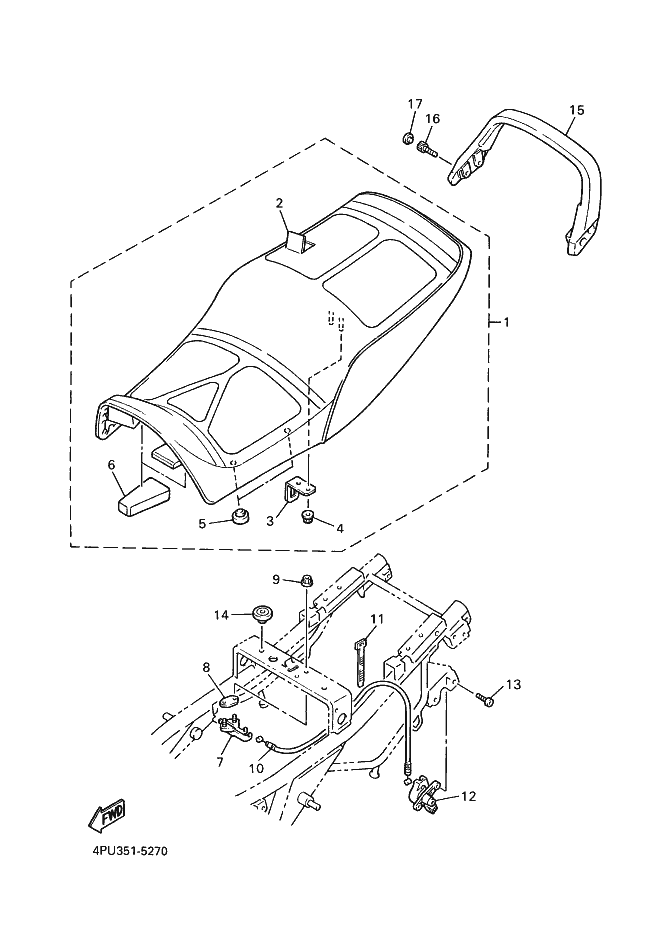 17
16
15
2
1
6
5
3
4
9
14
11
8
13
7
10
12
FWD
4PU351-5270