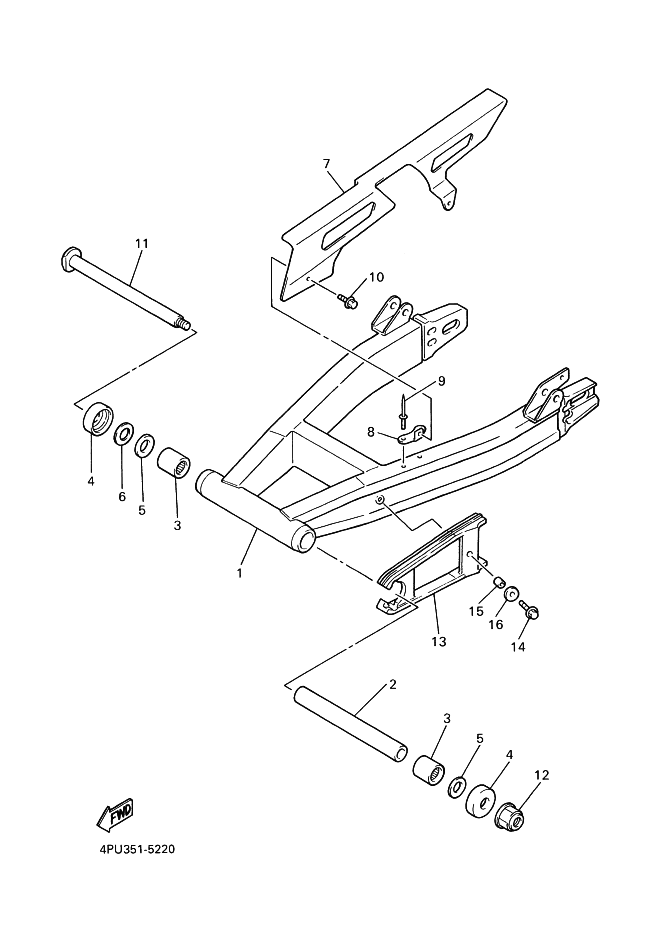 7
11
10
9
8
4
6
5
3
1
15
16
14
13
2
3
5
4
12
FWD
4PU351-5220