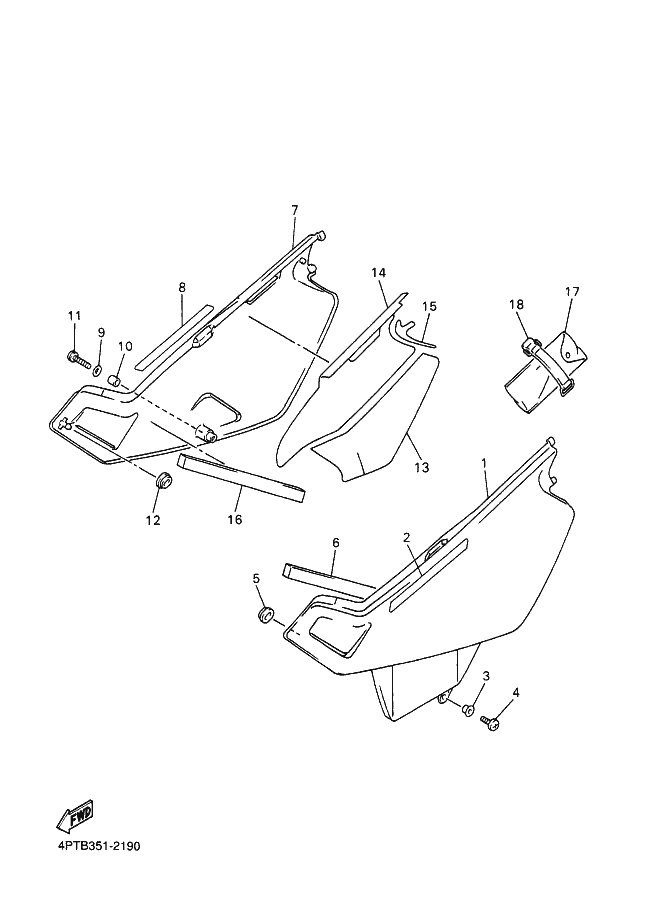 7

8

14

15

18

17

11

9

10

13

12

16

1

6

2

5

3

4

FWD

4PTB351-2190