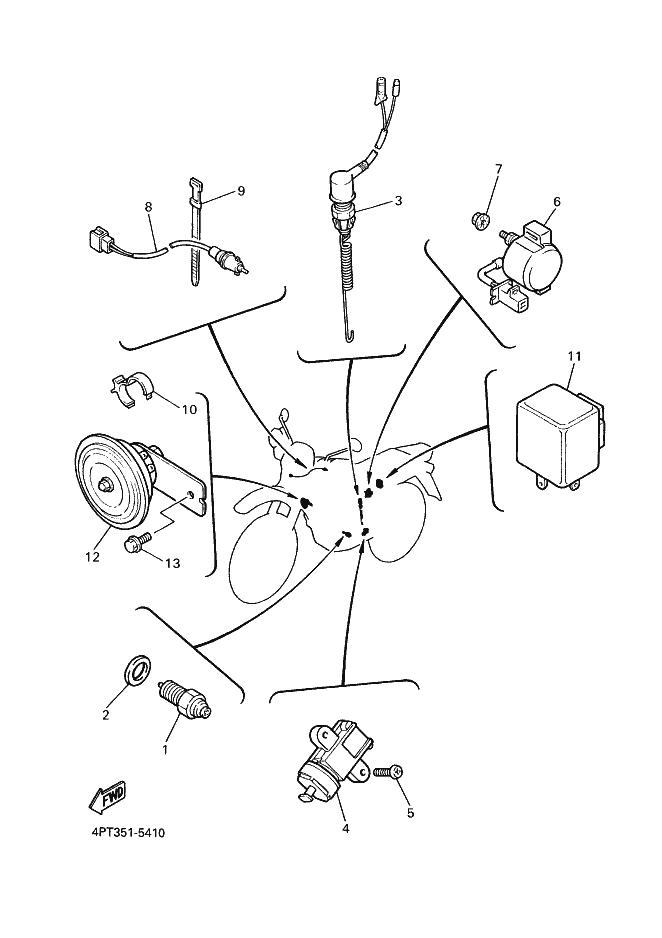 9
8
3
7
6
11
10
12
13
2
1
4
5
FWD
4PT351-5410