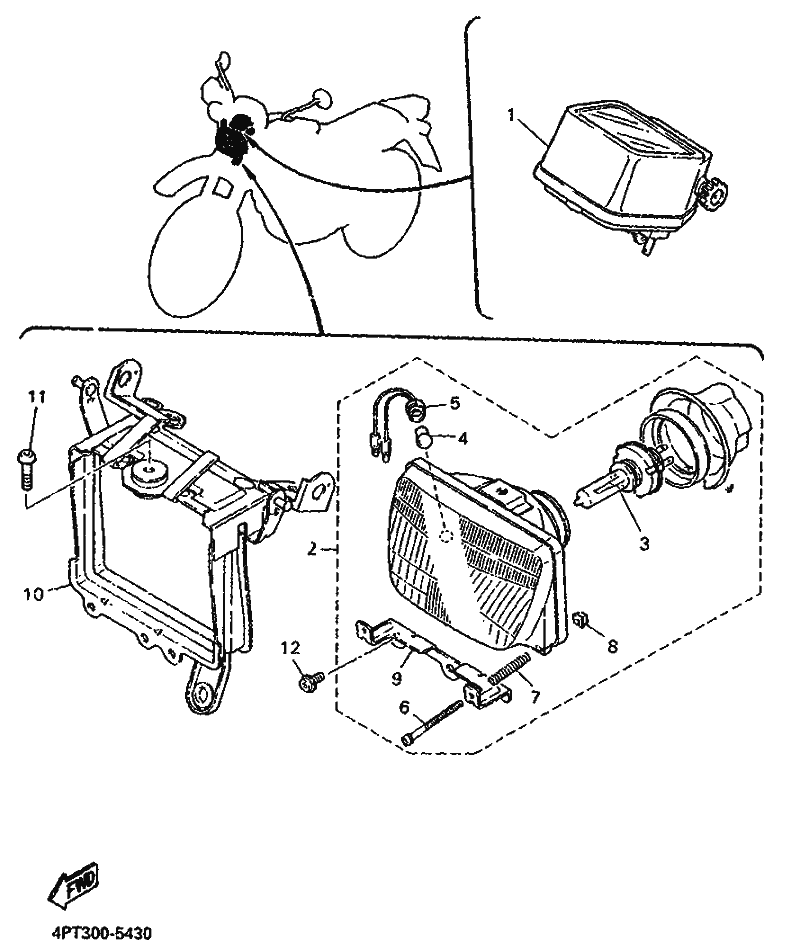 1

11

5

4

2

3

10

8

12

9

7

6

FWD

4PT300-5430