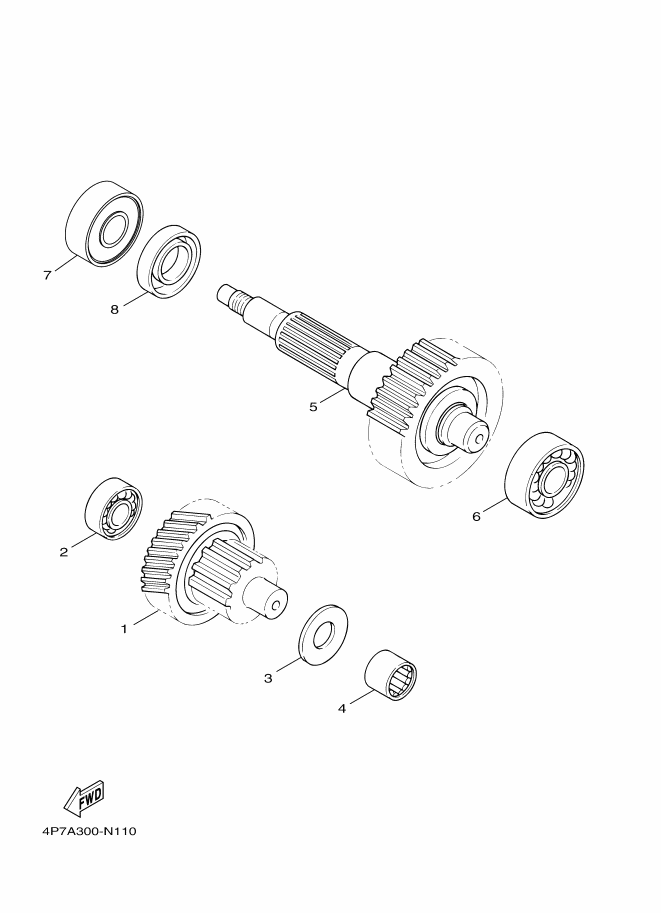 7
8
5
6
2
1
3
4
FWD
4P7A300-N110