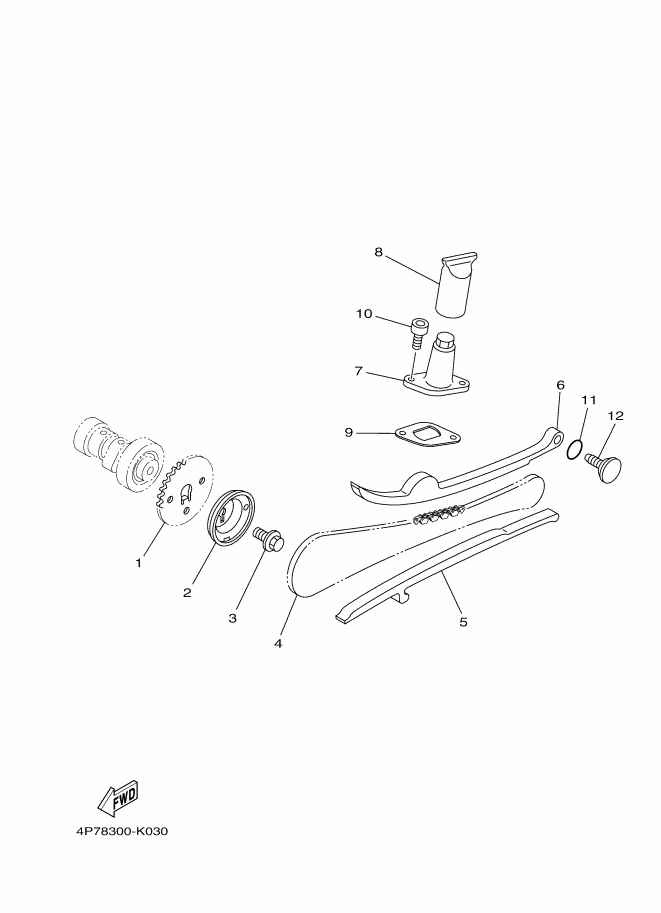 8
10
7
6
11
12
9
1
2
3
4
5
FWD
4P78300-K030