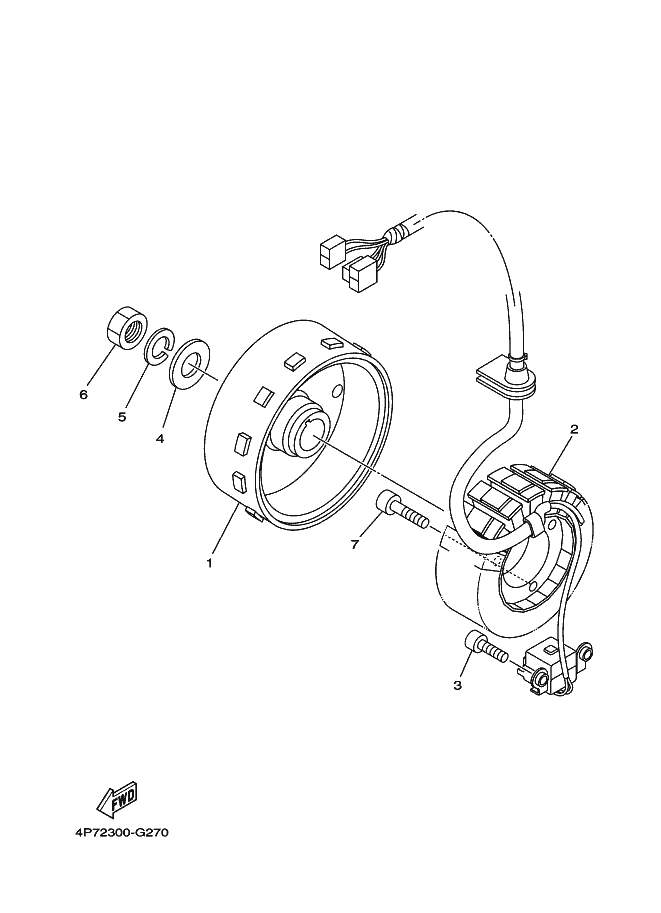 6
5
4
2
1
7
3
FWD
4P72300-G270