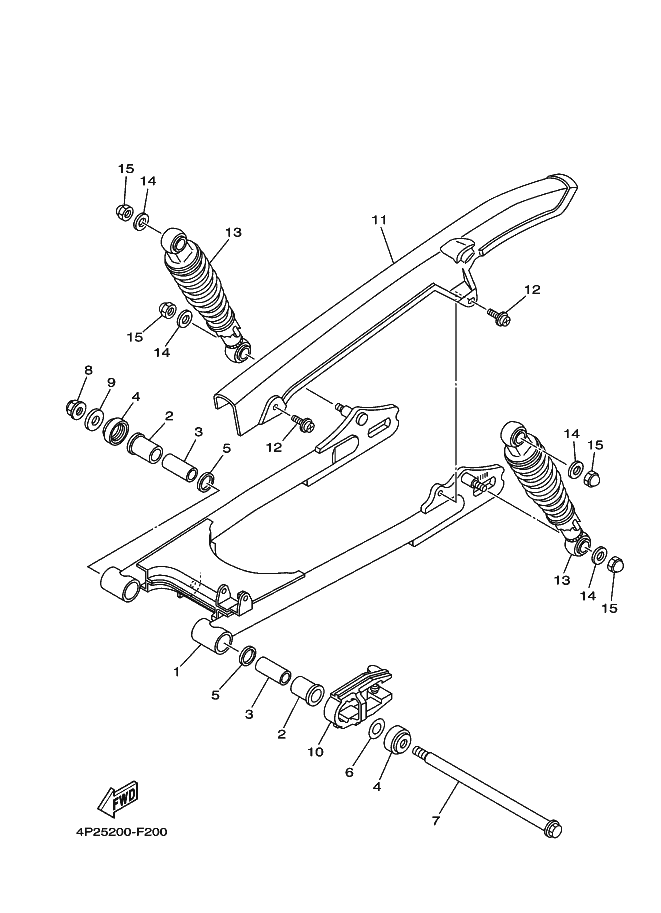 15
14
13
11
12
15
14
8
9
4
2
3
5
12
14
15
13
14
15
1
5
3
2
10
6
4
7
FWD
4P25200-F200