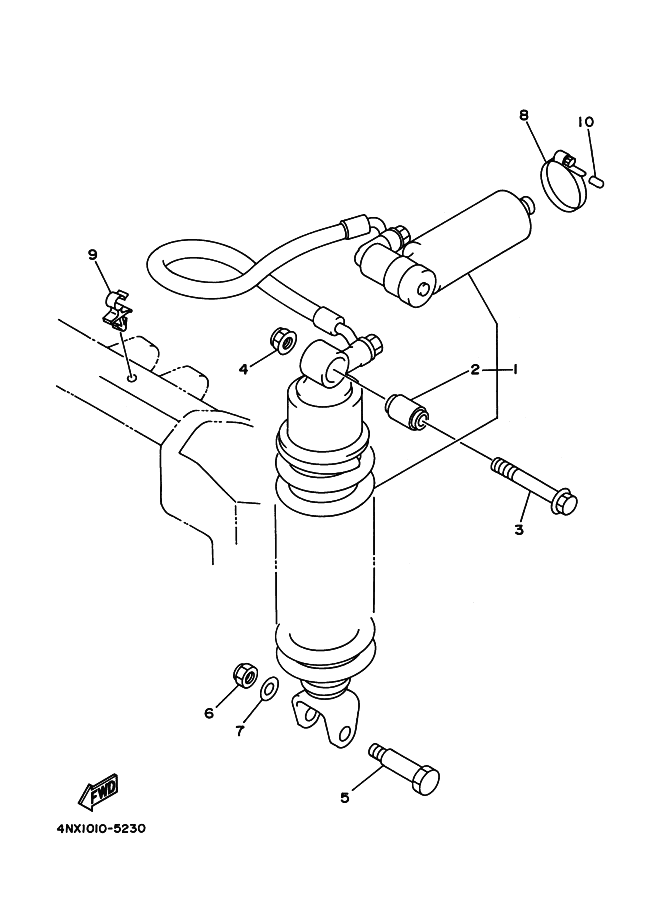 8
10
9
4
2
1
3
6
7
5
FWD
4NX1010-5230