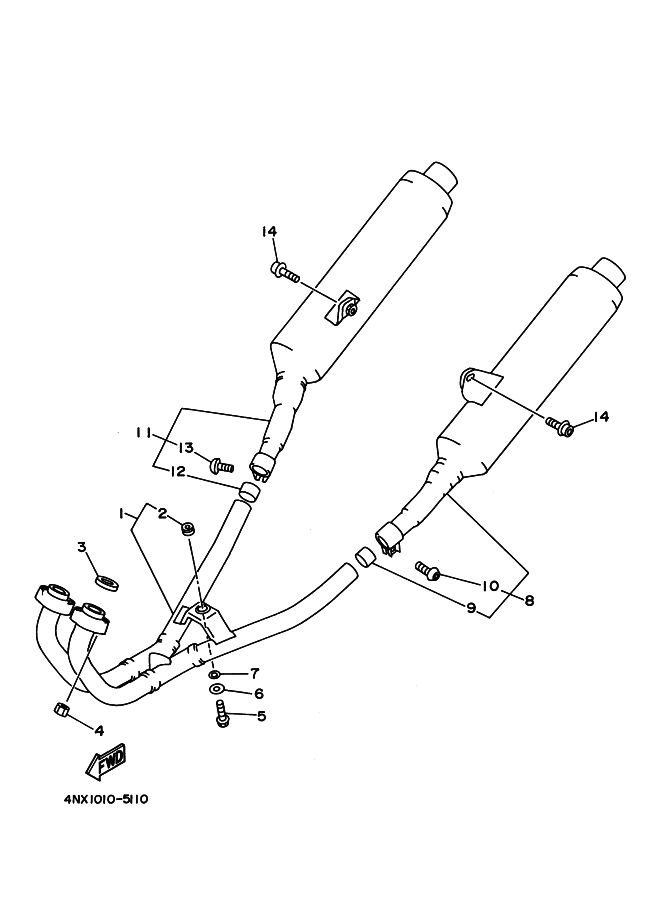 14
14
11
13
12
1
2
3
10
8
9
7
6
5
4
FWD
4NX1010-5110