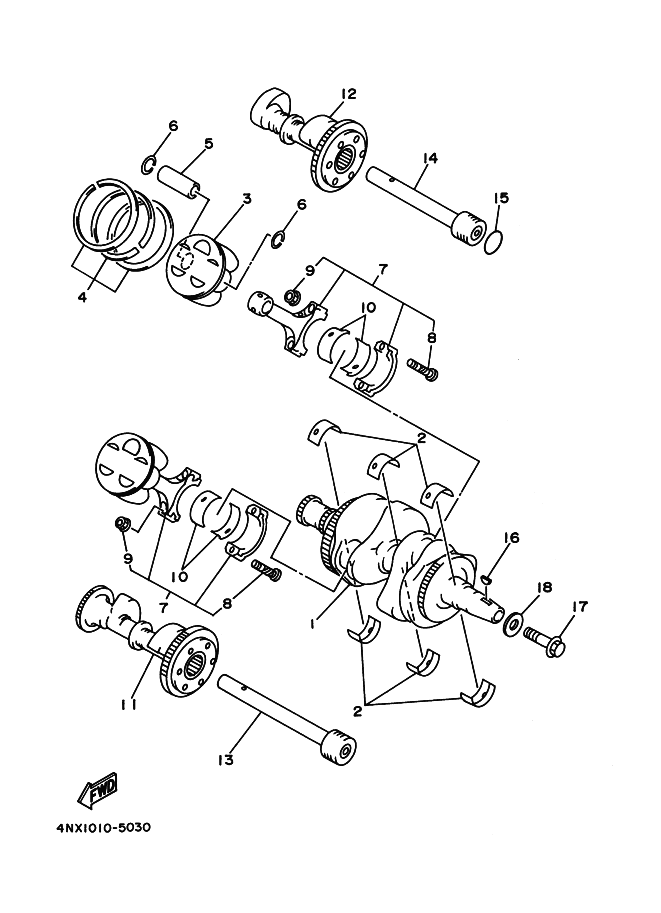 12
6
5
14
15
3
6
4
9
7
10
8
2
9
10
16
7
8
18
17
1
11
2
13
FWD
4NX1010-5030