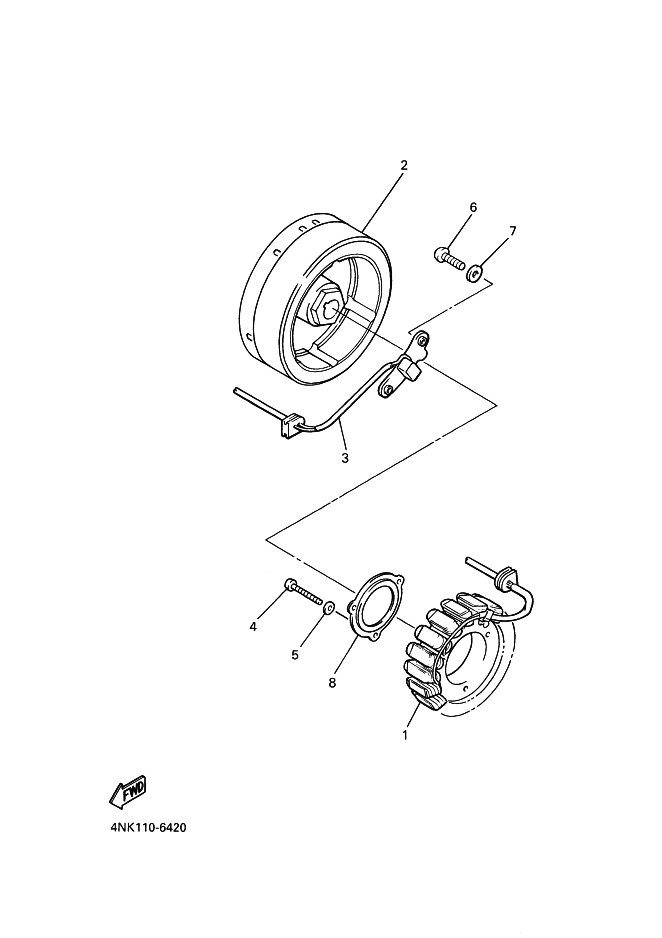 2
6
7
3
4
5
8
1
FWD
4NK110-6420