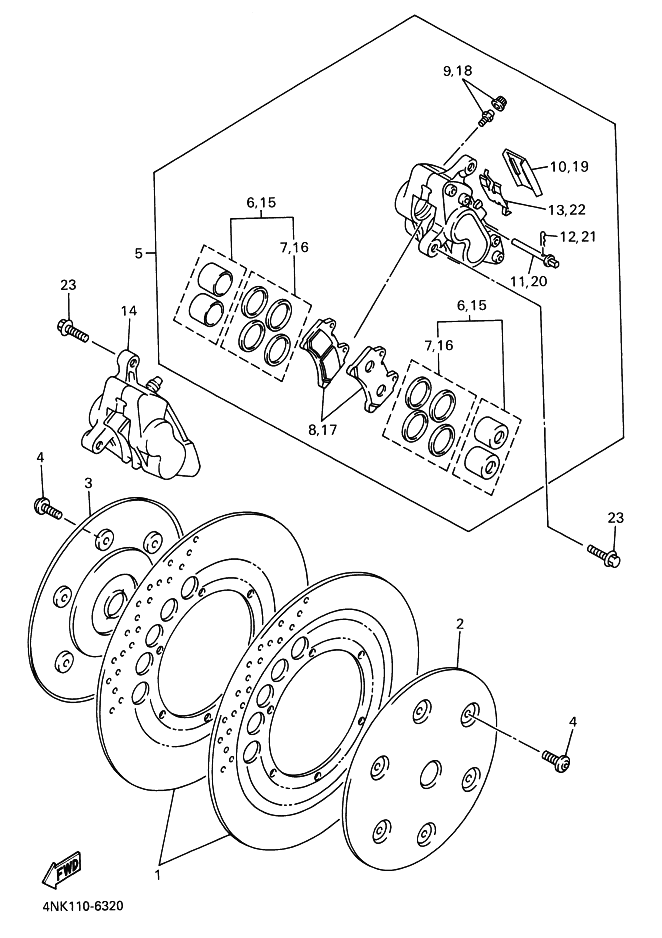 9,18
10,19
13,22
12,21
11,20
6,15
7,16
5
23
14
6,15
7,16
8,17
4
3
23
2
4
1
FWD
4NK110-6320