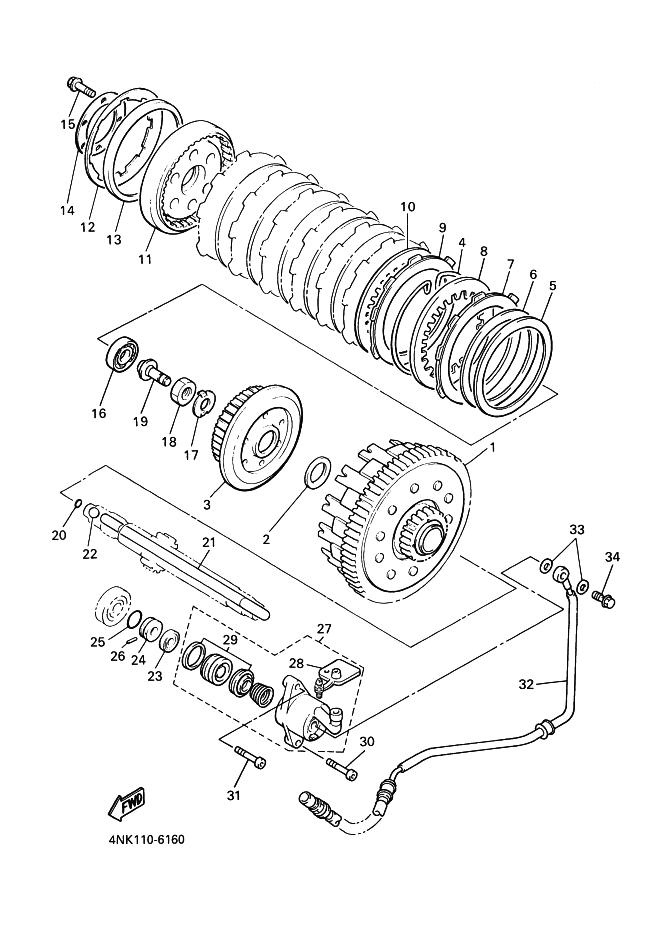 15
14
12
13
11
10
9
4
8
7
6
5
16
19
18
17
3
2
1
20
22
21
33
34
25
26
24
23
29
27
28
32
30
31
FWD
4NK110-6160