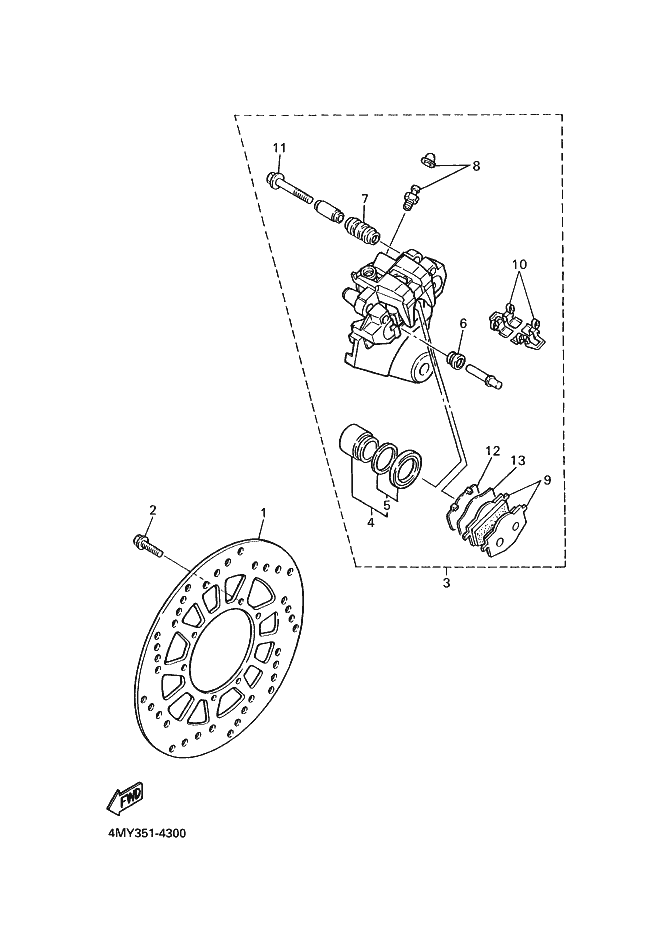 11
8
7
10
6
12
13
9
5
4
3
2
1
FWD
4MY351-4300