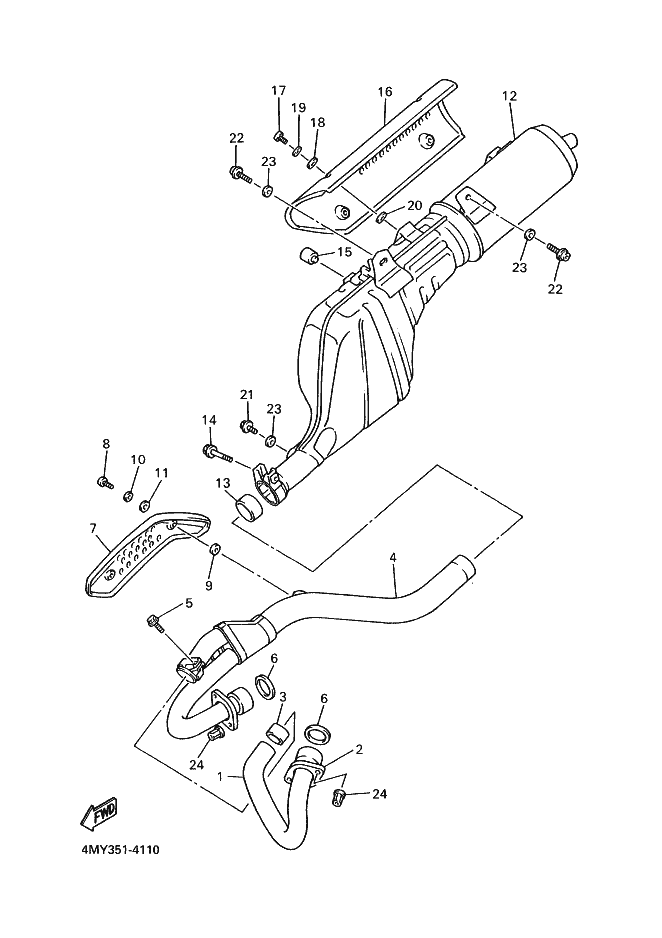 17
16
12
19
18
22
23
20
15
23
22
21
23
14
8
10
11
13
7
9
4
5
6
3
6
2
24
1
24
FWD
4MY351-4110