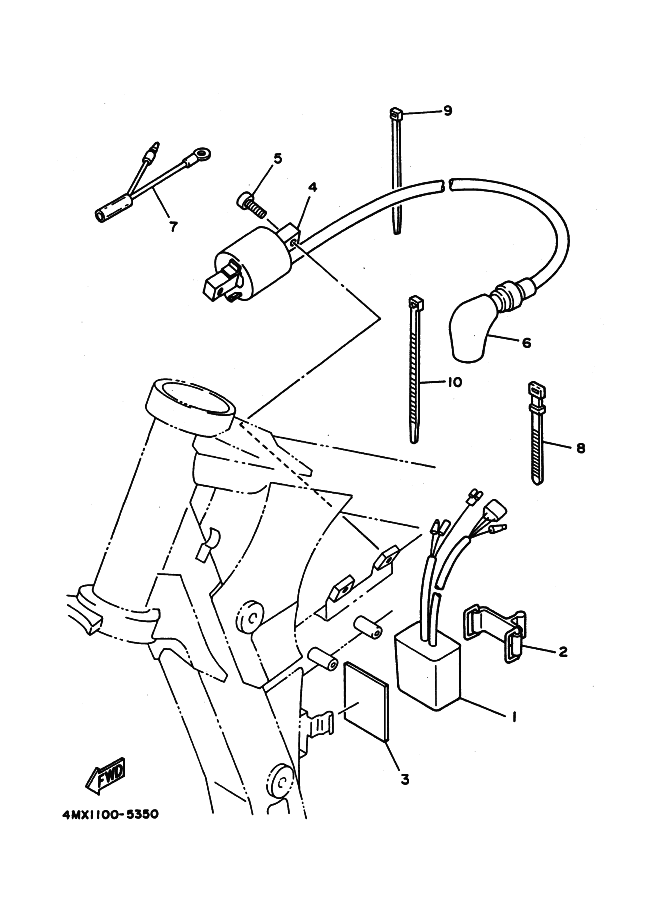 9
5
4
7
6
10
8
2
1
3
FWD
4MX1100-5350