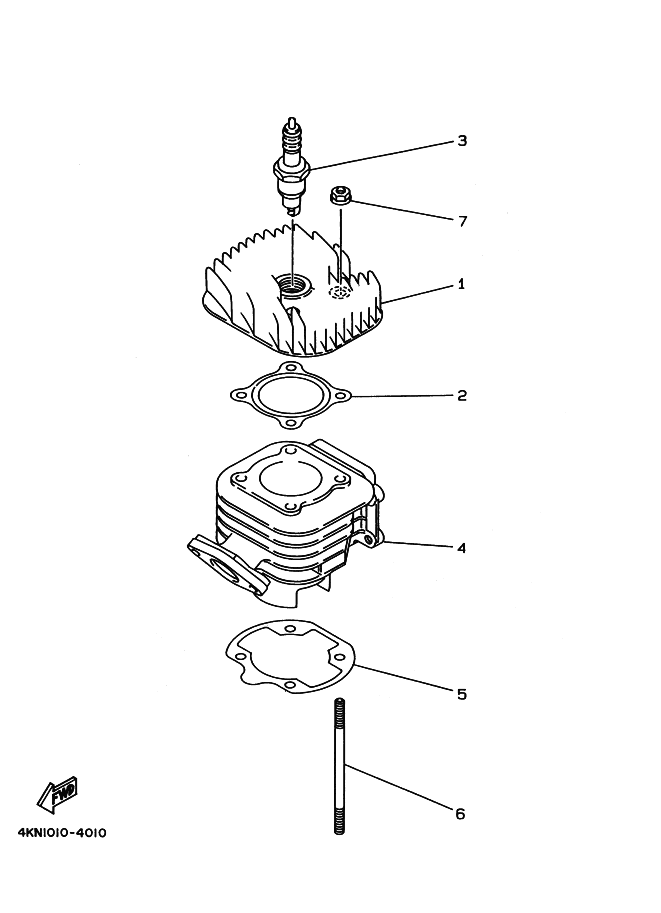 3

7

1

2

4

5

6

FWD

4KN1010-4010