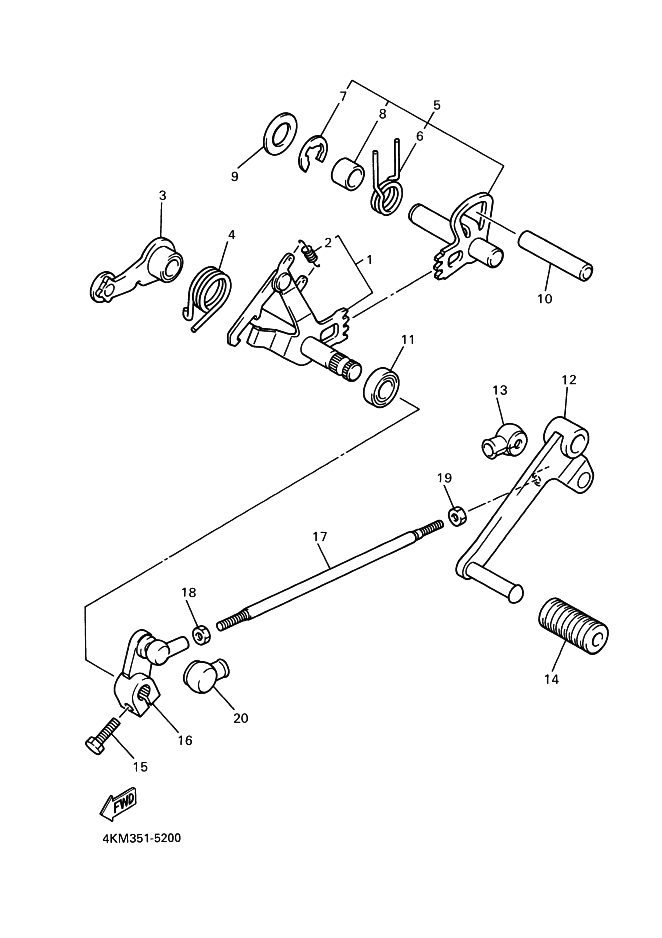 7
8
5
6
9
3
4
2
1
10
11
13
12
19
17
18
14
20
16
15
FWD
4KM351-5200