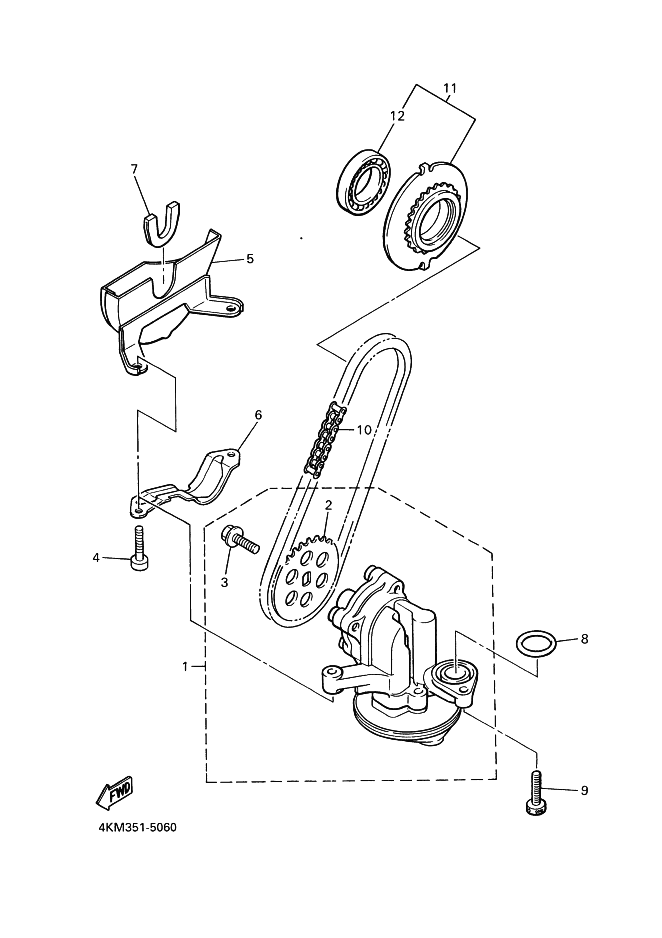 11
12
7
5
6
10
2
4
3
8
1
9
FWD
4KM351-5060