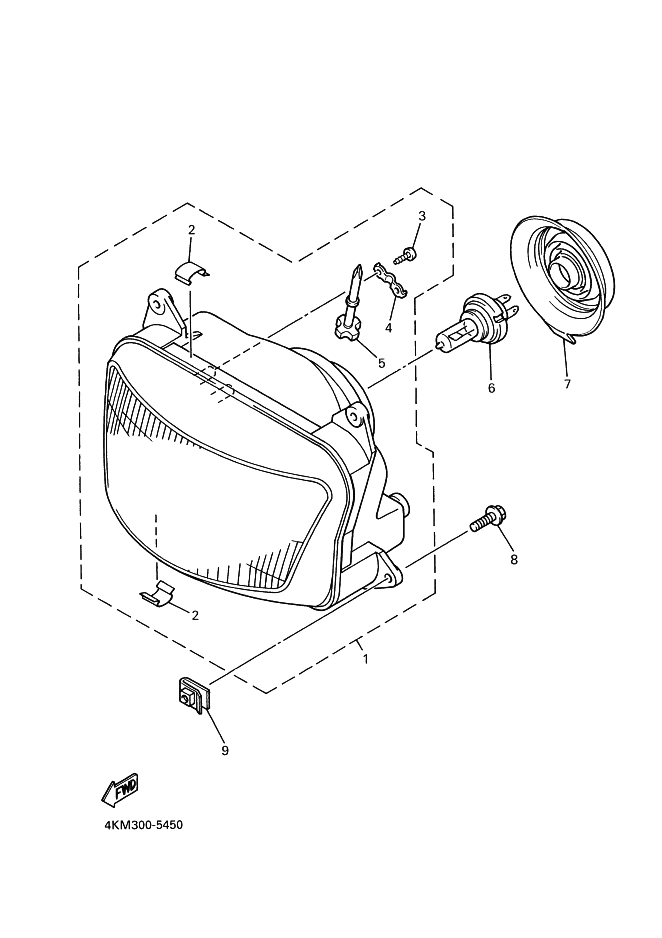 2
3
4
5
6
7
8
2
1
9
FWD
4KM300-5450