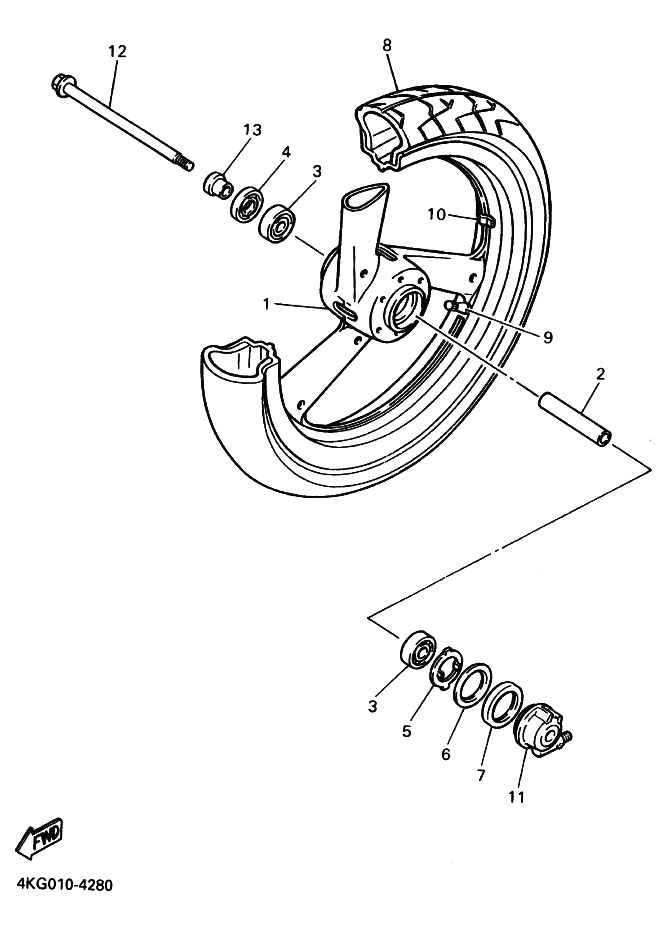 12
8
13
4
3
10
1
9
2
3
5
6
7
11
FWD
4KG010-4280