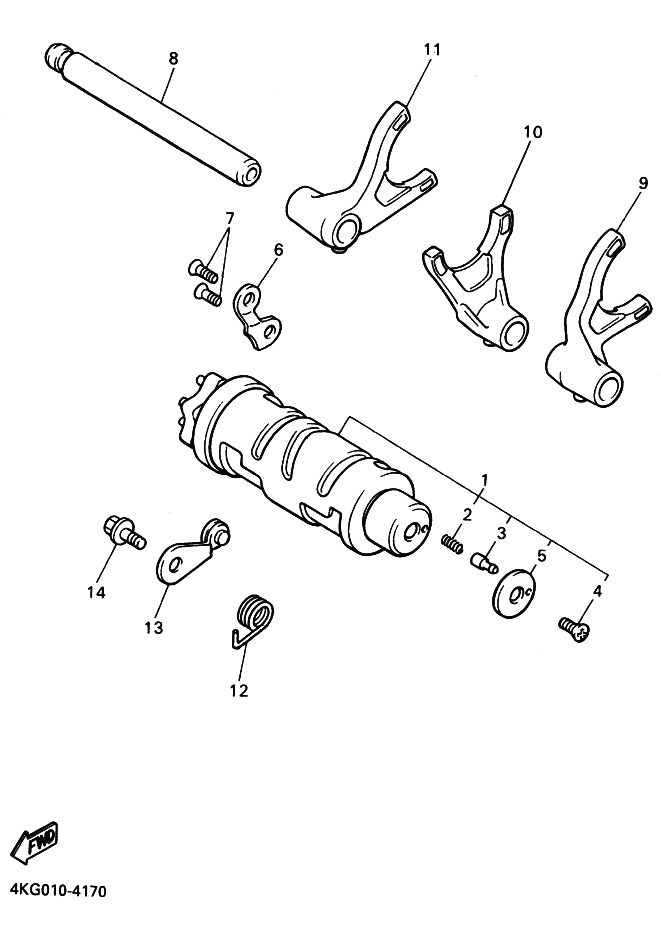 8
11
10
9
7
6
1
2
3
5
4
14
13
12
FWD
4KG010-4170