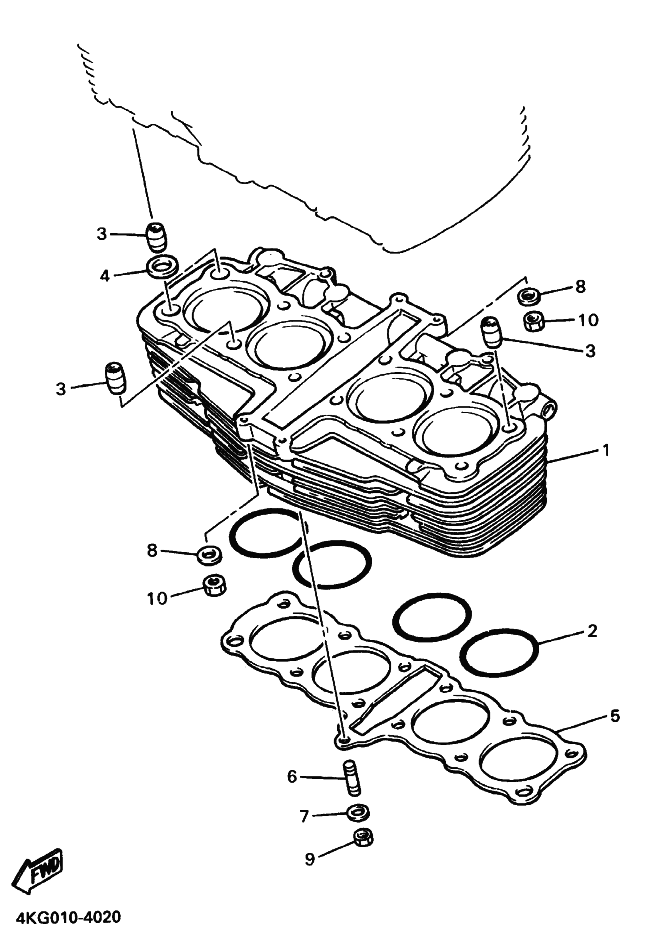 3
4
8
10
3
3
1
8
10
2
5
6
7
9
FWD
4KG010-4020