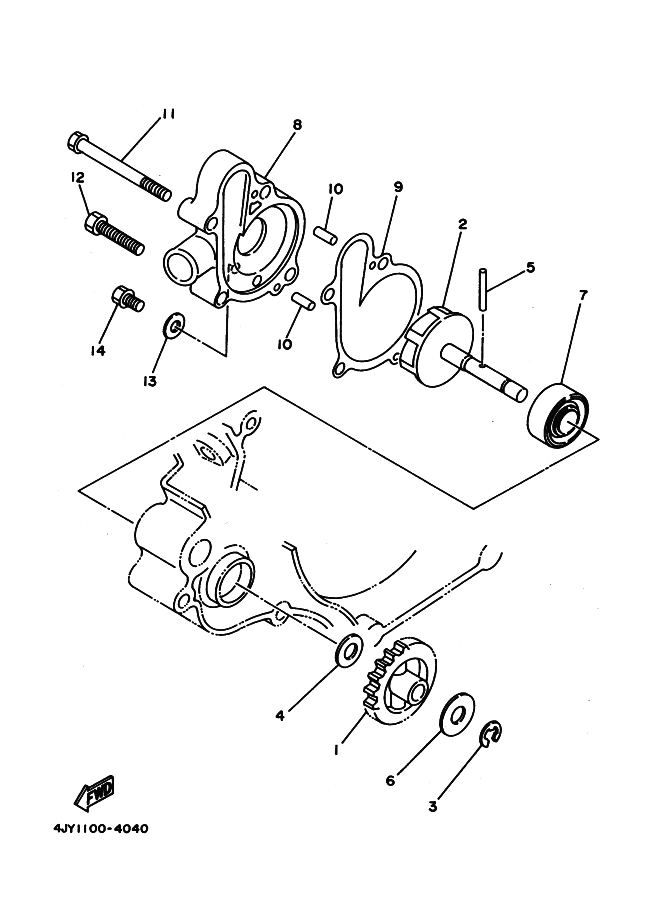 11
8
12
10
9
2
5
7
14
13
10
4
1
6
3
FWD
4JY1100-4040