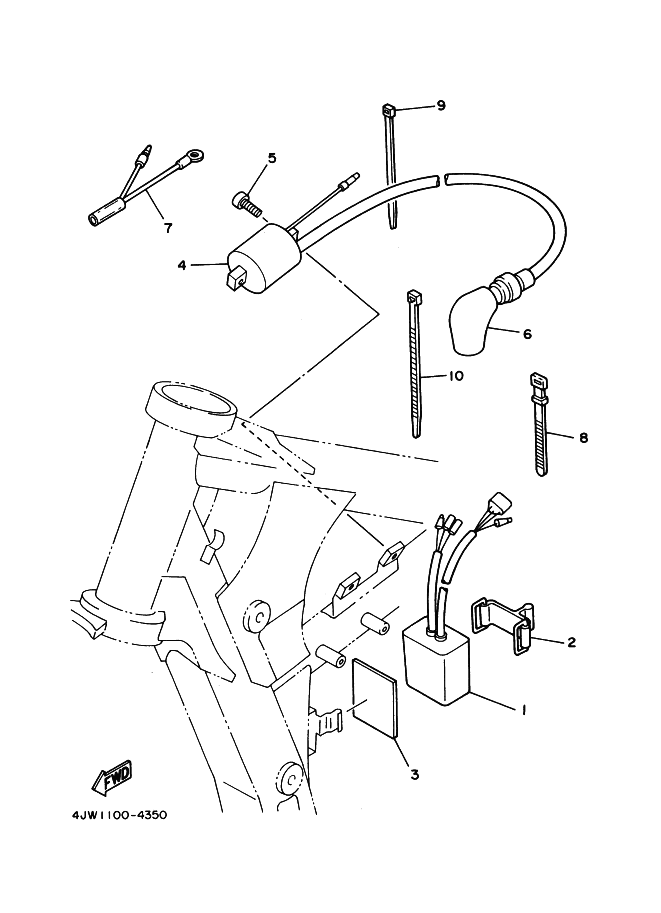 9
5
7
4
6
10
8
2
1
3
FWD
4JW1100-4350